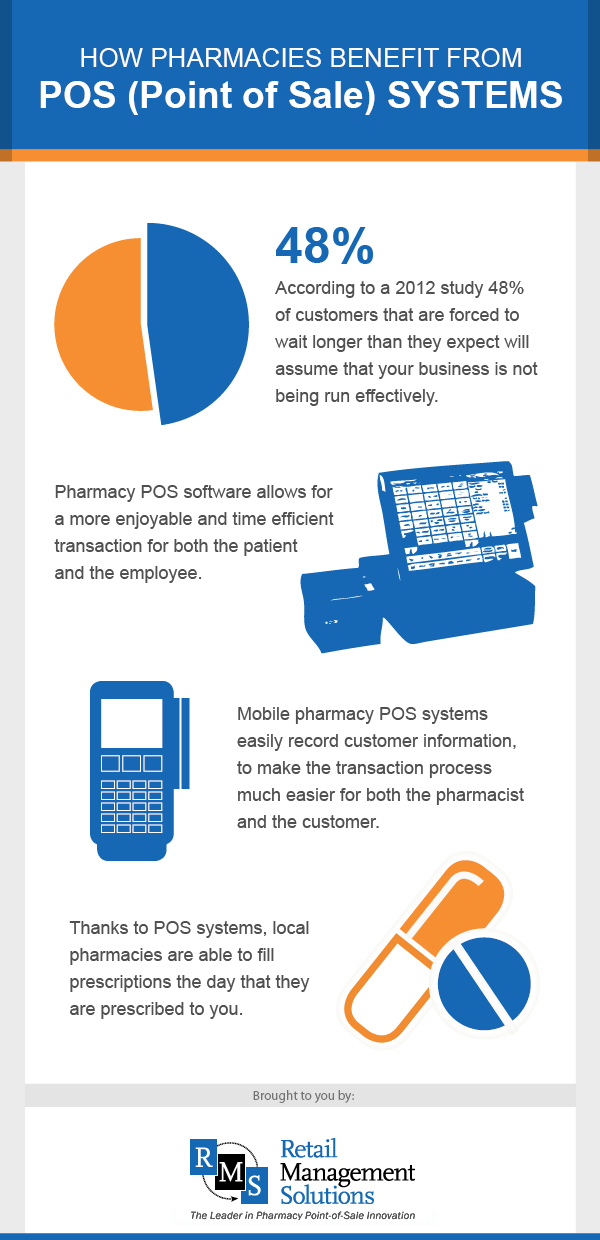 HOW PHARMACIES BENEFIT FROM
POS (Point of Sale) SYSTEMS

48%

According to a 2012 study 48% of customers that are forced to wait longer than they expect will assume that your business is not being run effectively.

Pharmacy POS software allows for a more enjoyable and time efficient transaction for both the patient and the employee.

Mobile pharmacy POS systems easily record customer information, to make the transaction process much easier for both the pharmacist and the customer.

Thanks to POS systems, local pharmacies are able to fill prescriptions the day that they are prescribed to you.

Brought to you by:

RMS Retail Management Solutions

The Leader in Pharmacy Point-of-Sale Innovation